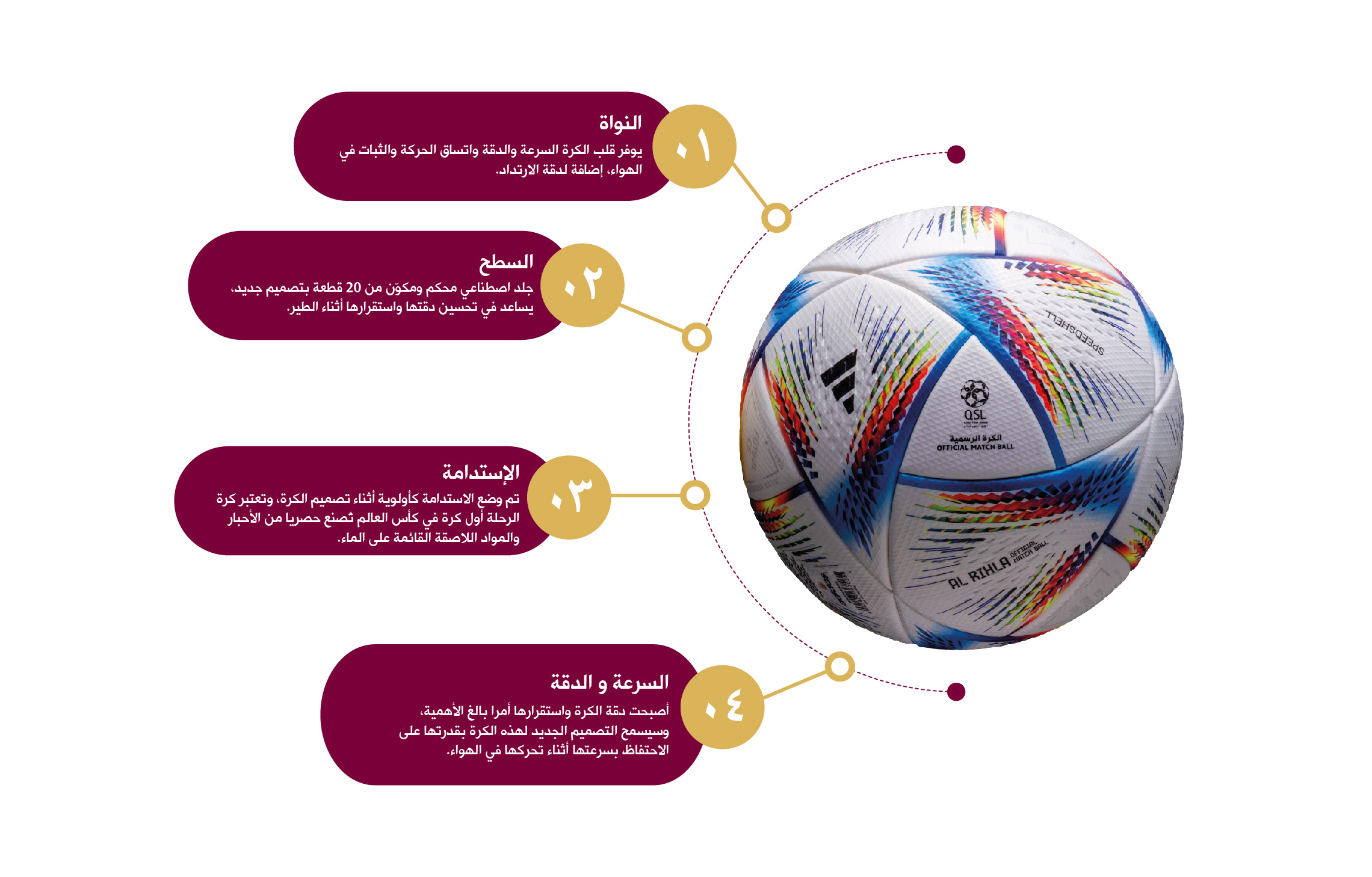 ٠١
النواة
يوفر قلب الكرة السرعة والدقة واتساق الحركة والثبات في الهواء، إضافة لدقة الارتداد.

٠٢
السطح
جلد اصطناعي محكم ومكوّن من 20 قطعة بتصميم جديد، يساعد في تحسين دقتها واستقرارها أثناء الطير.

٠٣
الإستدامة
تم وضع الاستدامة كأولوية أثناء تصميم الكرة، وتعتبر كرة الرحلة أول كرة في كأس العالم تصنع حصريا من الأحبار والمواد اللاصقة القائمة على الماء.

٠٤
السرعة و الدقة
أصبحت دقة الكرة واستقرارها أمرا بالغ الأهمية، وسيسمح التصميم الجديد لهذه الكرة بقدرتها على الاحتفاظ بسرعتها أثناء تحركها في الهواء.

SPEEDSHELL
QSL
الكرة الرسمية
OFFICIAL MATCH BALL
AL RIHLA
OFFICIAL MATCH BALL